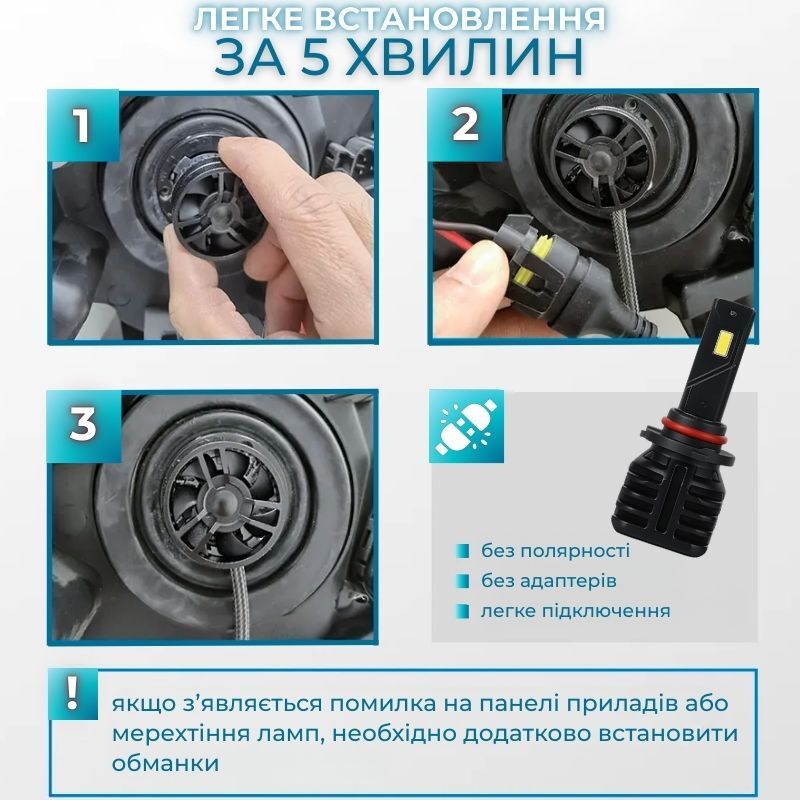 ЛЕГКЕ ВСТАНОВЛЕННЯ
ЗА 5 ХВИЛИН

1

2

3

без полярності
без адаптерів
легке підключення

!

якщо з'являється помилка на панелі приладів або мерехтіння ламп, необхідно додатково встановити обманки