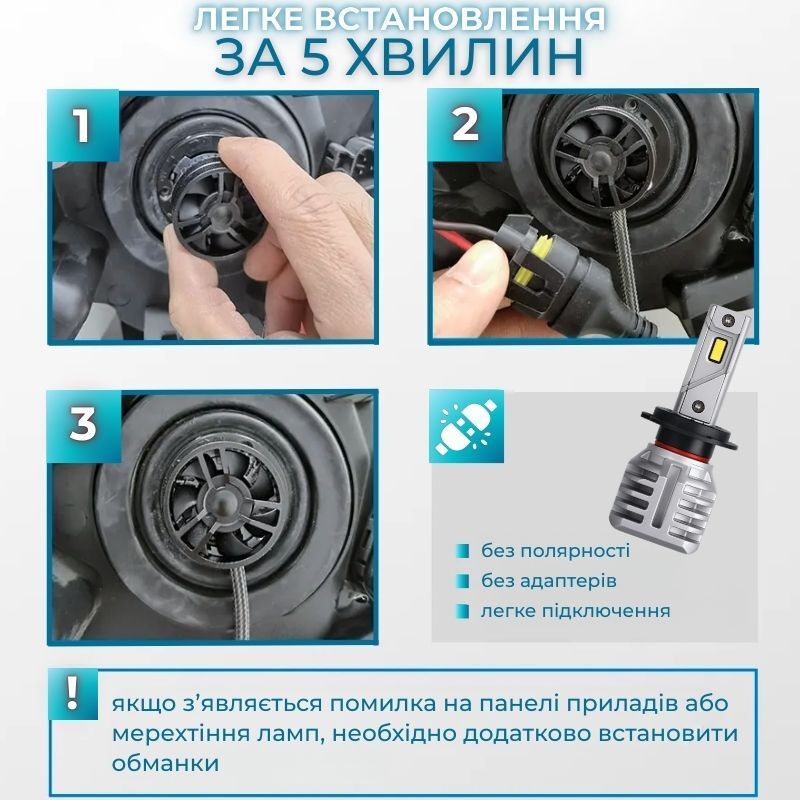 ЛЕГКЕ ВСТАНОВЛЕННЯ
ЗА 5 ХВИЛИН

1

2

3

без полярності
без адаптерів
легке підключення

!
якщо з'являється помилка на панелі приладів або мерехтіння ламп, необхідно додатково встановити обманки