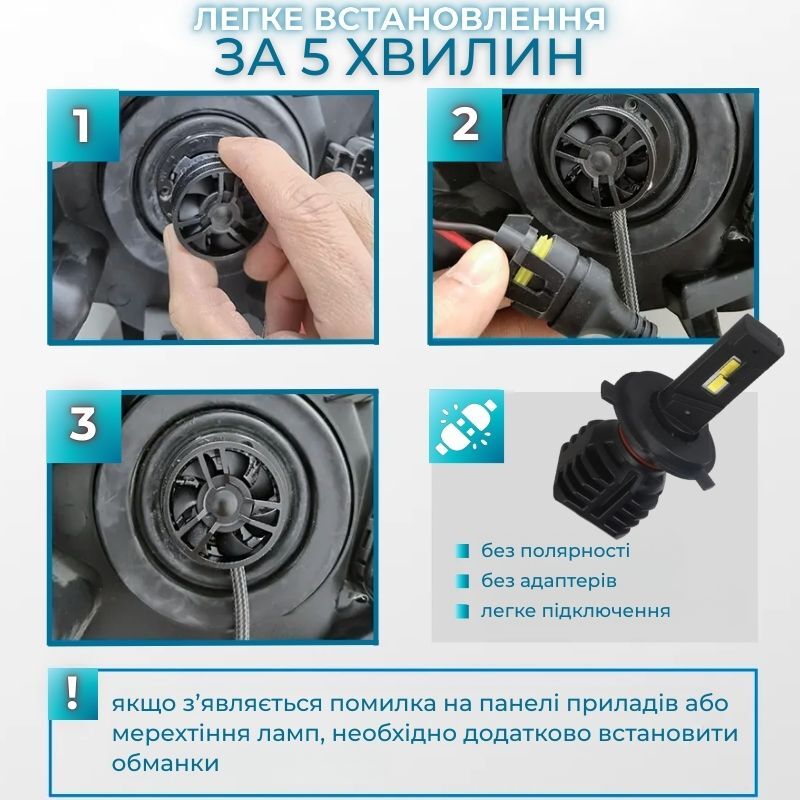 ЛЕГКЕ ВСТАНОВЛЕННЯ
ЗА 5 ХВИЛИН

1

2

3

без полярності
без адаптерів
легке підключення

!

якщо з'являється помилка на панелі приладів або мерехтіння ламп, необхідно додатково встановити обманки