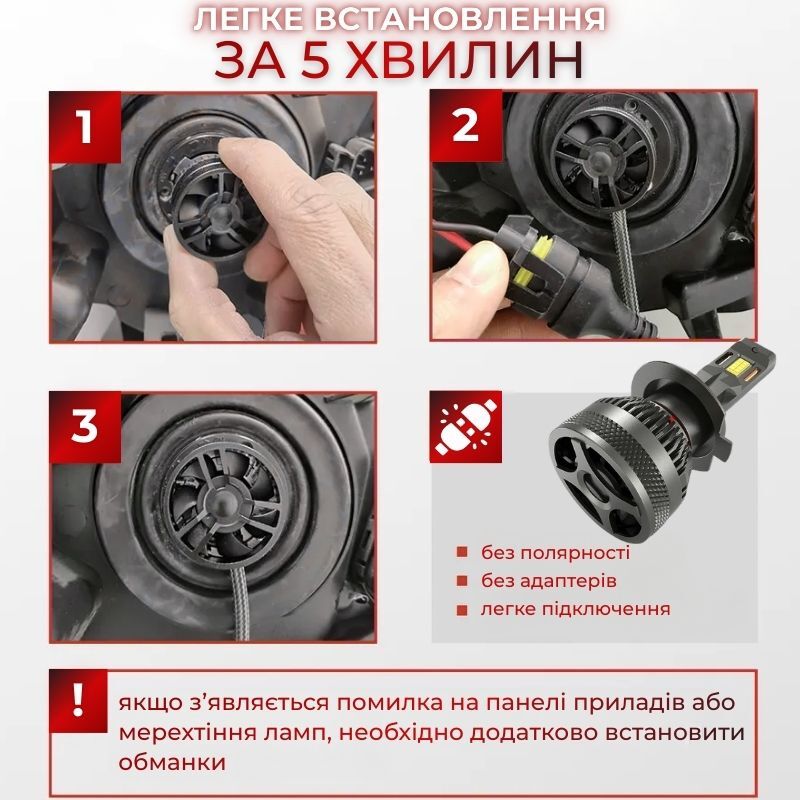 ЛЕГКЕ ВСТАНОВЛЕННЯ
ЗА 5 ХВИЛИН

1

2

3

без полярності
без адаптерів
легке підключення

!

якщо з'являється помилка на панелі приладів або мерехтіння ламп, необхідно додатково встановити обманки