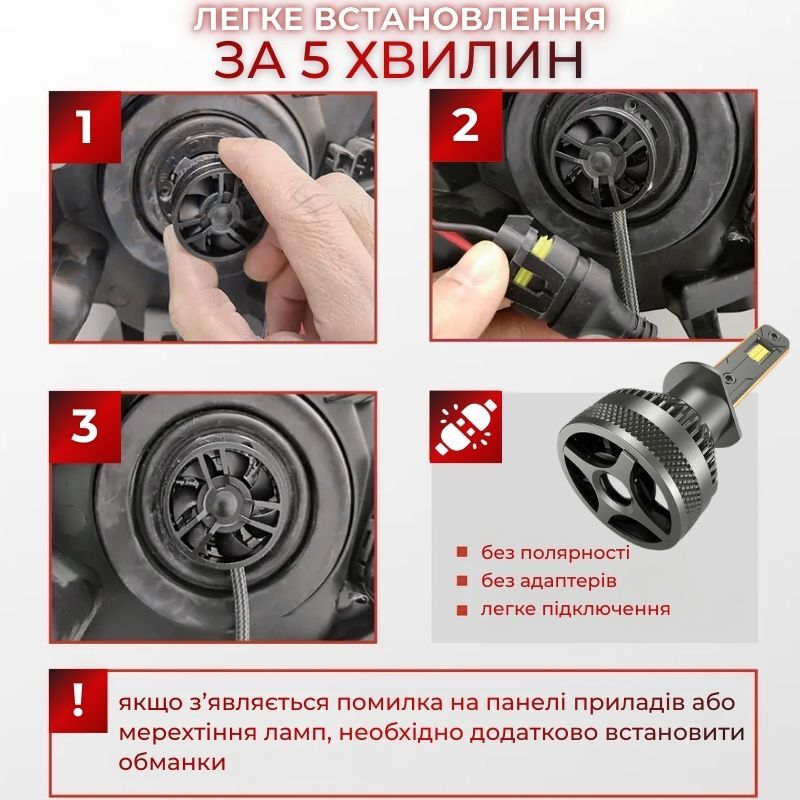 ЛЕГКЕ ВСТАНОВЛЕННЯ
ЗА 5 ХВИЛИН

1

2

3

без полярності
без адаптерів
легке підключення

!

якщо з'являється помилка на панелі приладів або мерехтіння ламп, необхідно додатково встановити обманки