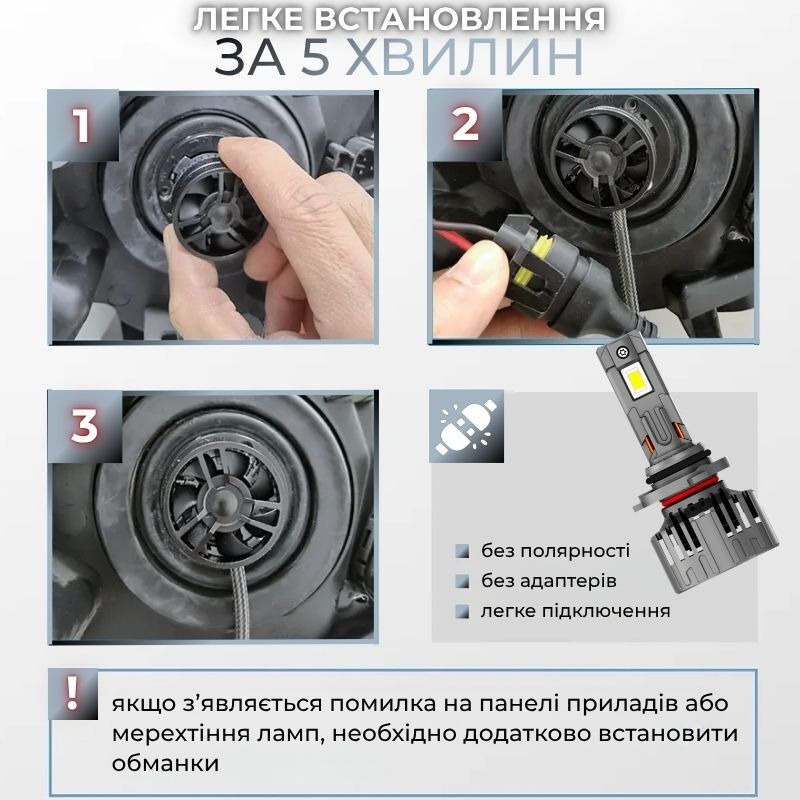 ЛЕГКЕ ВСТАНОВЛЕННЯ
ЗА 5 ХВИЛИН

1

2

3

без полярності
без адаптерів
легке підключення

!

якщо з'являється помилка на панелі приладів або мерехтіння ламп, необхідно додатково встановити обманки