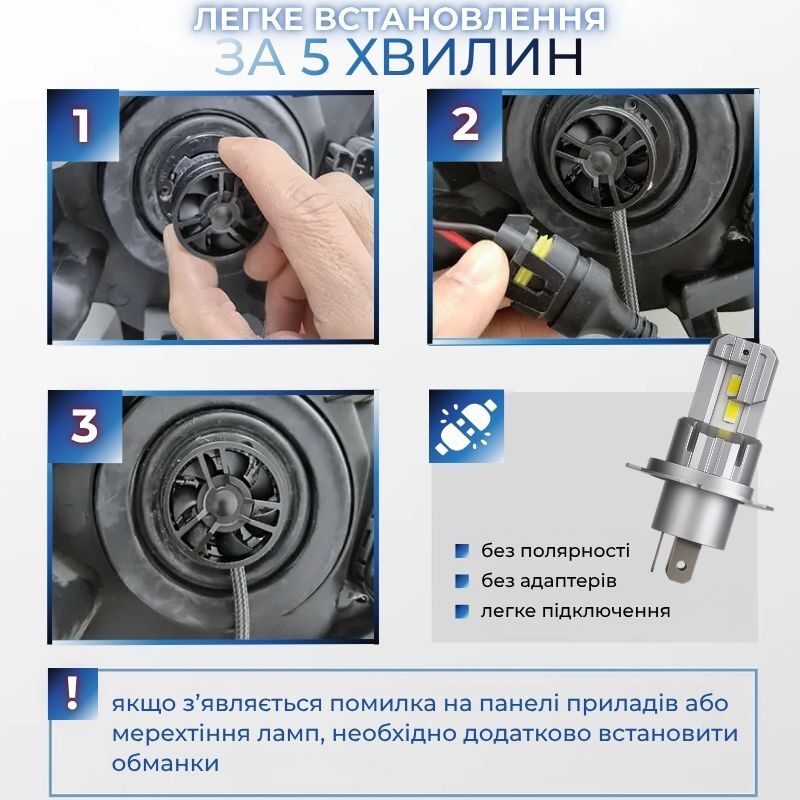 ЛЕГКЕ ВСТАНОВЛЕННЯ
ЗА 5 ХВИЛИН

1

2

3

без полярності
без адаптерів
легке підключення

!
якщо з'являється помилка на панелі приладів або мерехтіння ламп, необхідно додатково встановити обманки