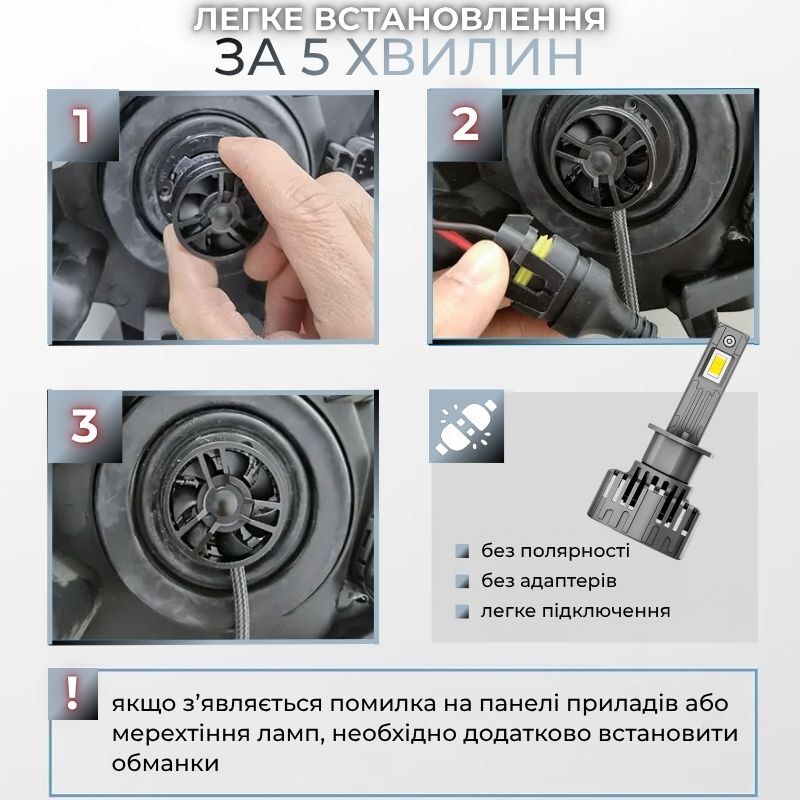 ЛЕГКЕ ВСТАНОВЛЕННЯ
ЗА 5 ХВИЛИН

1

2

3

без полярності
без адаптерів
легке підключення

!
якщо з'являється помилка на панелі приладів або мерехтіння ламп, необхідно додатково встановити обманки