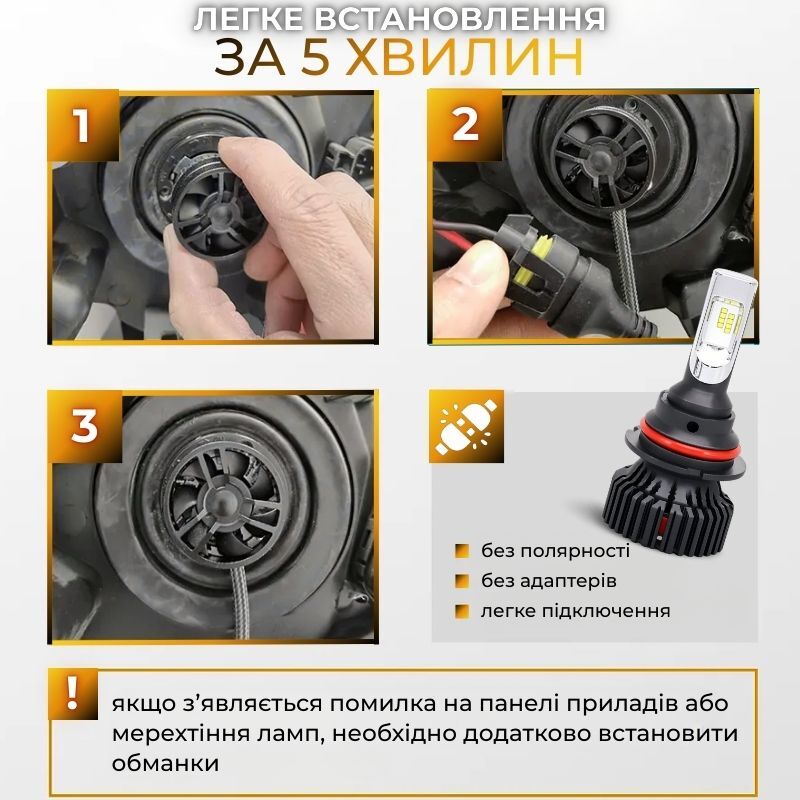 ЛЕГКЕ ВСТАНОВЛЕННЯ
ЗА 5 ХВИЛИН

1

2

3

без полярності
без адаптерів
легке підключення

!

якщо з'являється помилка на панелі приладів або мерехтіння ламп, необхідно додатково встановити обманки